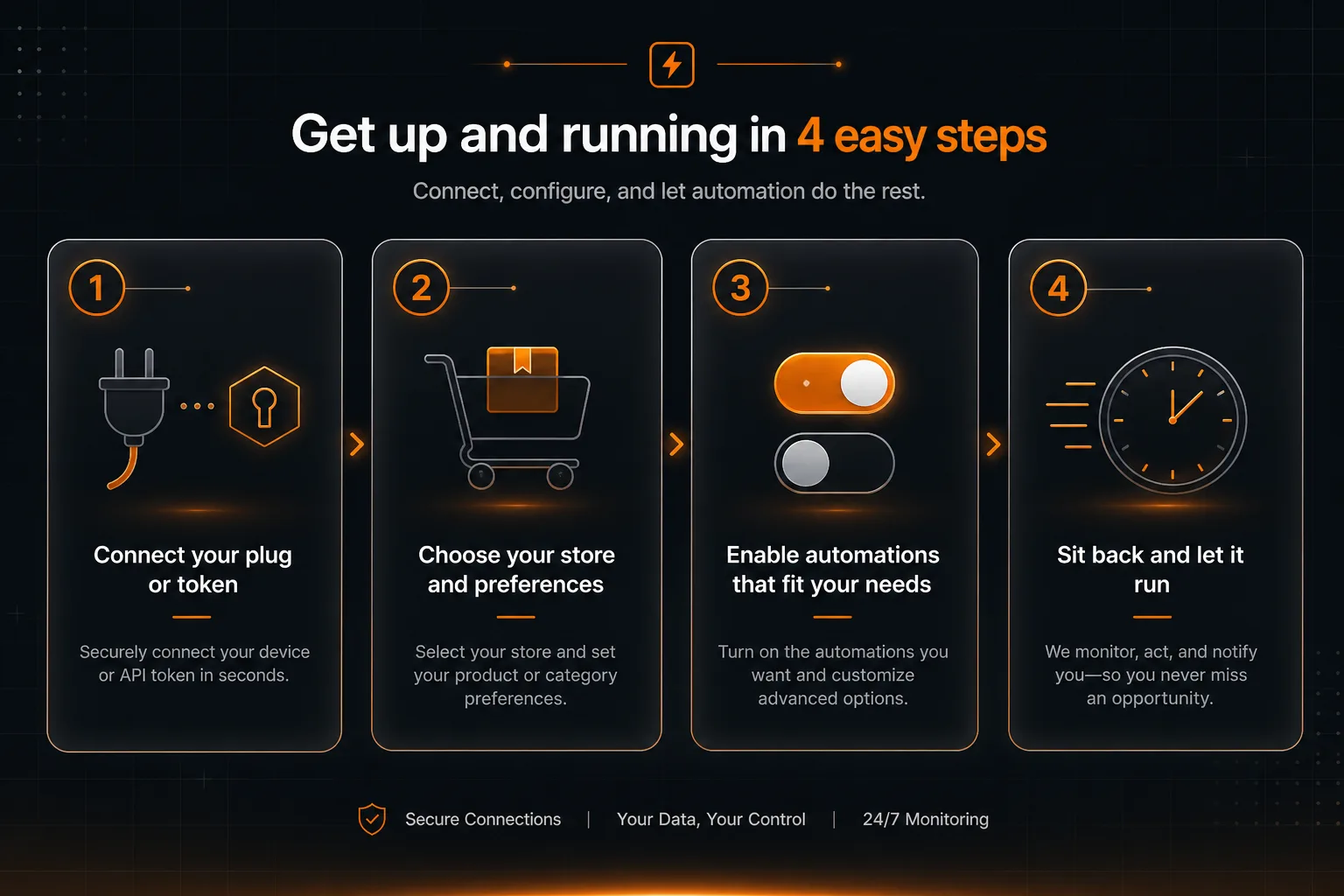 Get up and running in 4 easy steps

Connect, configure, and let automation do the rest.

1

Connect your plug or token

Securely connect your device or API token in seconds.

2

Choose your store and preferences

Select your store and set your product or category preferences.

3

Enable automations that fit your needs

Turn on the automations you want and customize advanced options.

4

Sit back and let it run

We monitor, act, and notify you—so you never miss an opportunity.

Secure Connections | Your Data, Your Control | 24/7 Monitoring